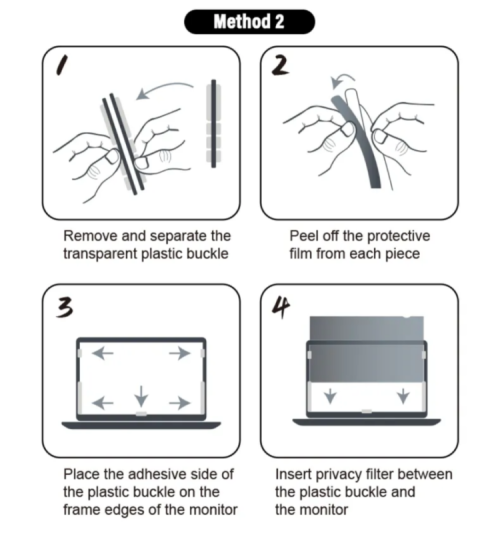 Method 2

1

Remove and separate the transparent plastic buckle

2

Peel off the protective film from each piece

3

Place the adhesive side of the plastic buckle on the frame edges of the monitor

4

Insert privacy filter between the plastic buckle and the monitor